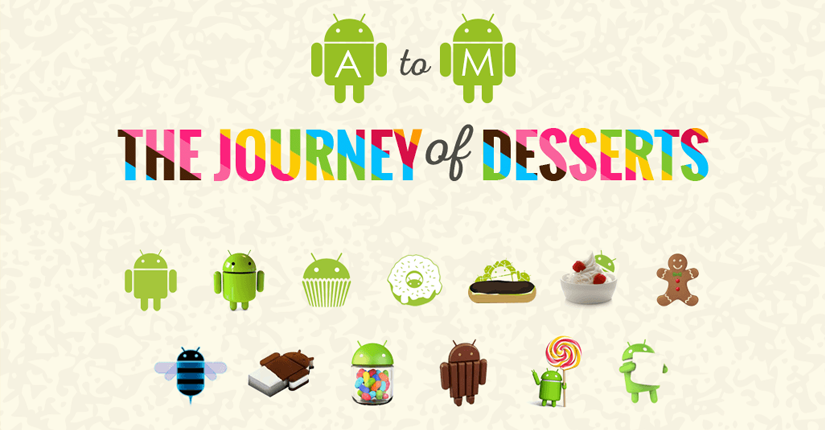 A to M

THE JOURNEY of DESSERTS